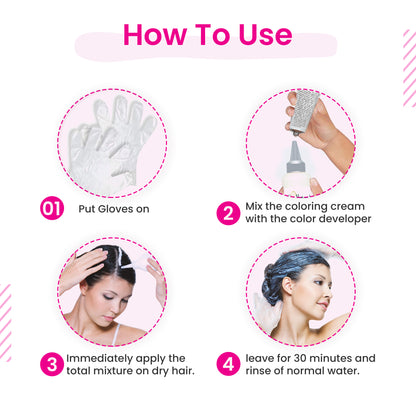 How To Use

01 Put Gloves on

2 Mix the coloring cream with the color developer

3 Immediately apply the total mixture on dry hair.

4 leave for 30 minutes and rinse of normal water.