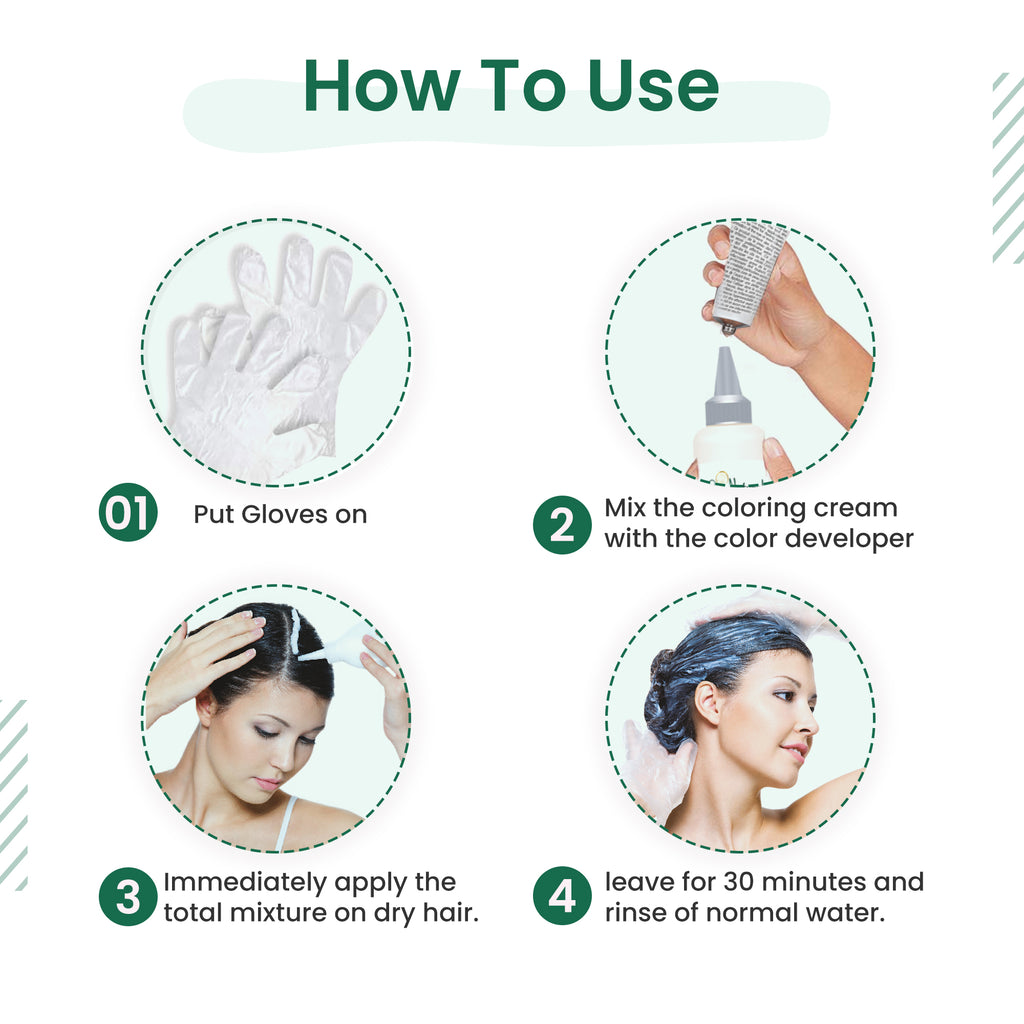 How To Use

01 Put Gloves on

2 Mix the coloring cream with the color developer

3 Immediately apply the total mixture on dry hair.

4 leave for 30 minutes and rinse of normal water.